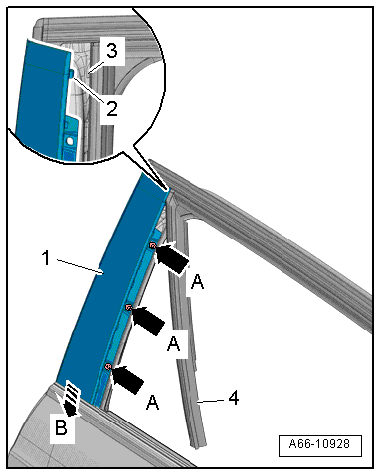 3
2
1
A
A
A
4
B
A66-10928