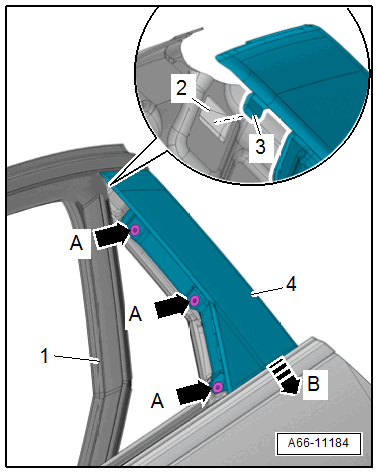 2
3
A
A
4
1
A
B
A66-11184