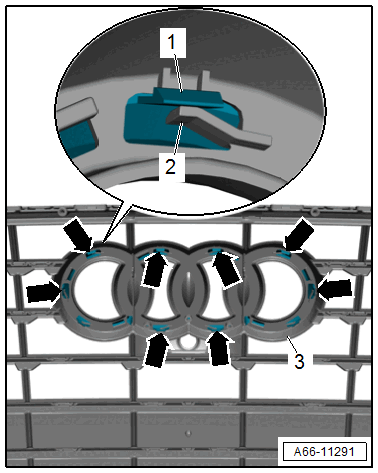 1
2
3
A66-11291