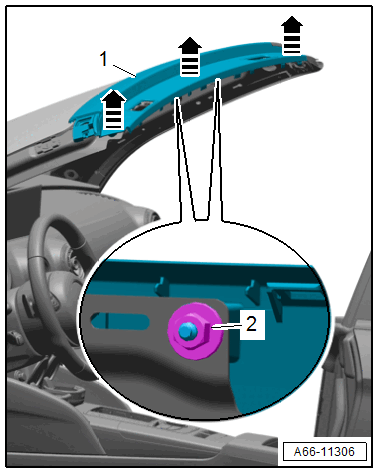 1

2

A66-11306