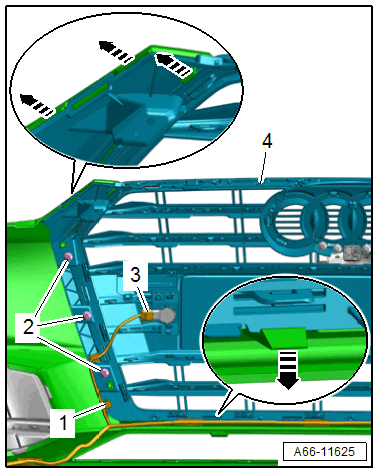 4

3

2

1

A66-11625