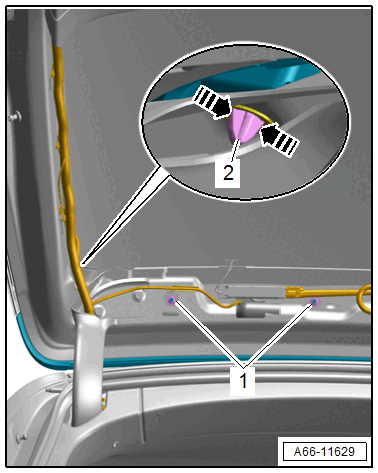 2

1

A66-11629