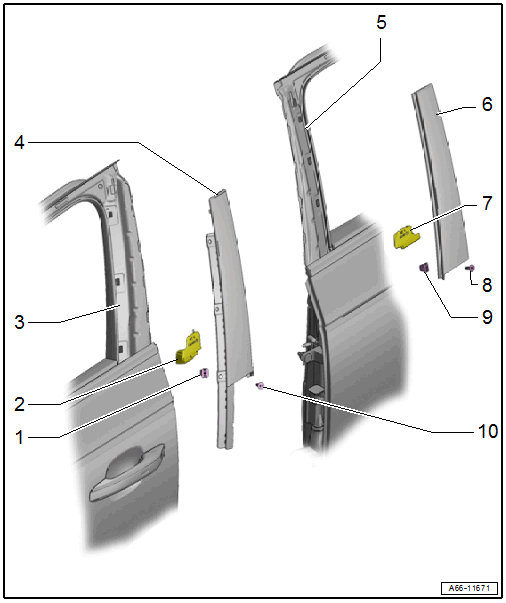 5
6
4
7
8
9
3
2
1
10
A66-11671