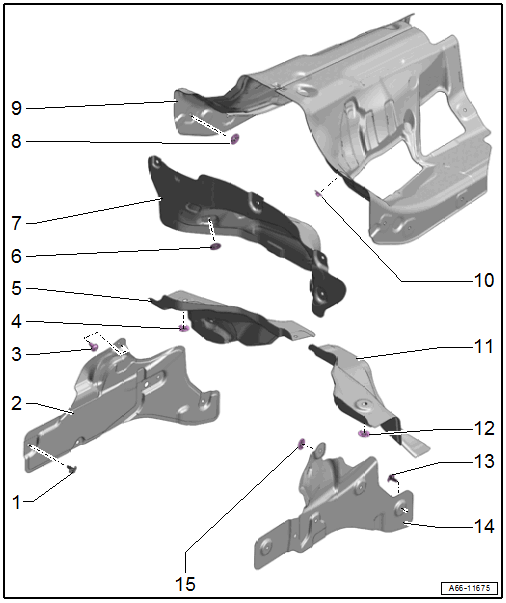 9
8
7
6
5
4
3
2
1
10
11
12
13
14
15
A66-11675