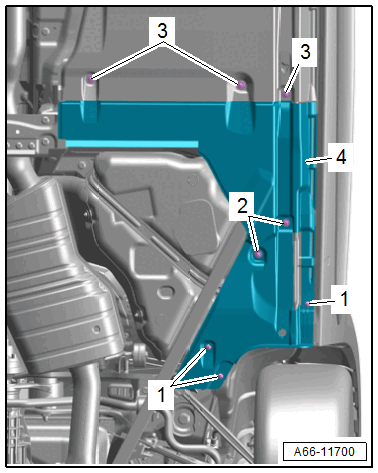 3
3
4
2
1
1
A66-11700