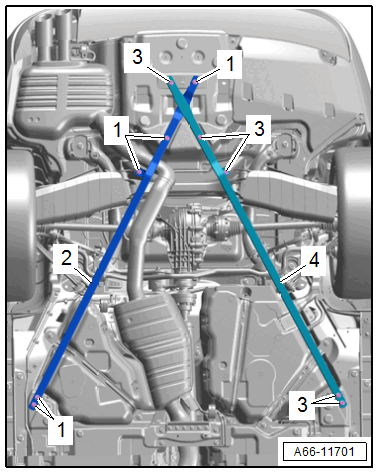 3
1
1
3
2
4
1
3
A66-11701