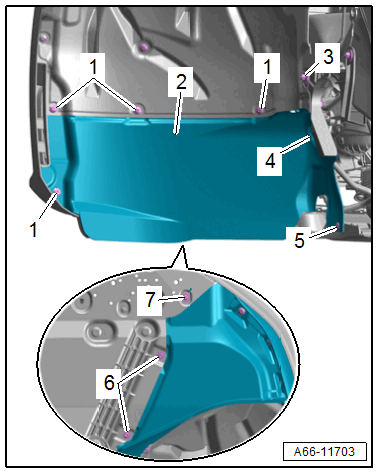 1
2
1
3
4
1
5
7
6
A66-11703