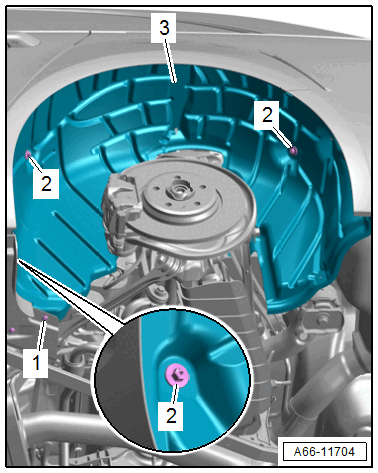 3

2

2

1

2

A66-11704