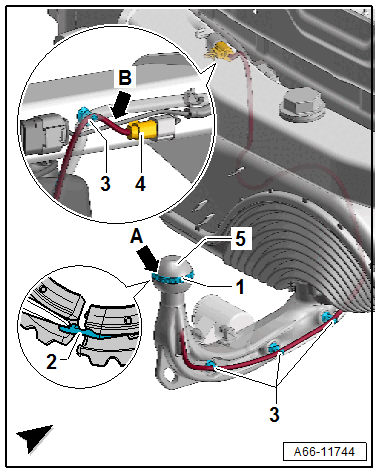 B
3
4
A
5
1
2
3
A66-11744