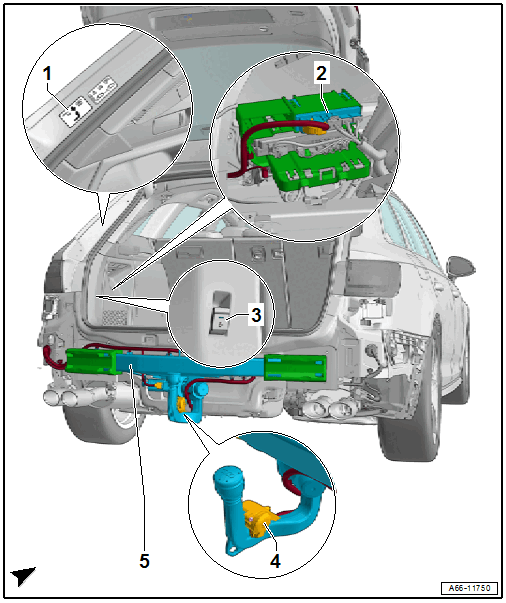 1
2
3
5
4
A66-11750