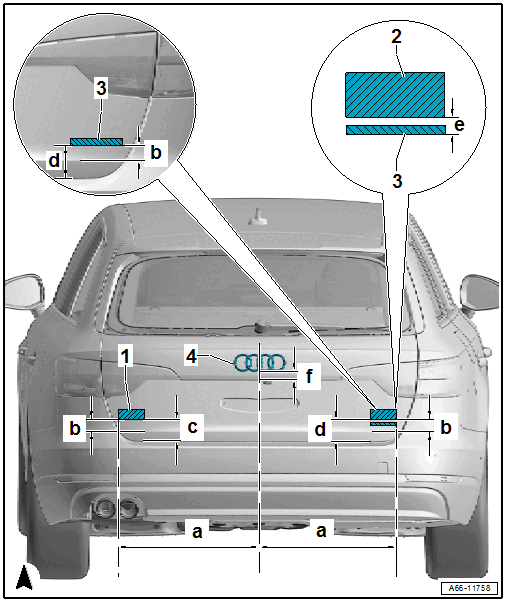 3
b
d
2
e
3
4
f
1
b
c
d
b
a
a
A66-11758