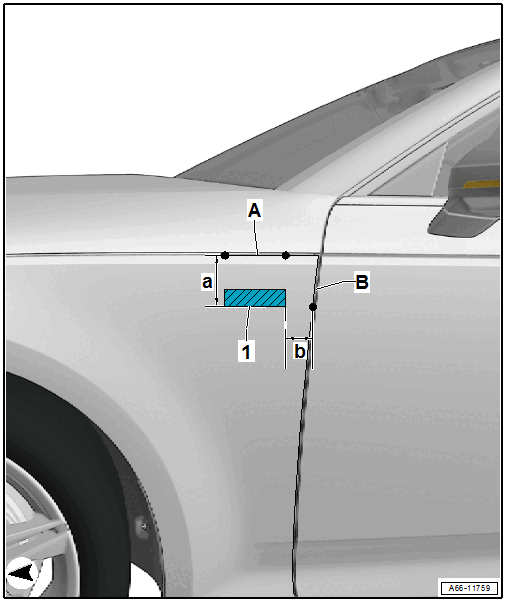 A
a
B
1
b
A66-11759