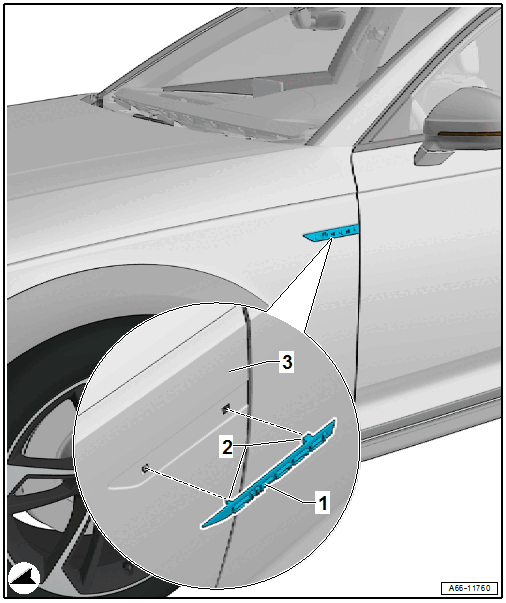 3
2
1
A66-11760