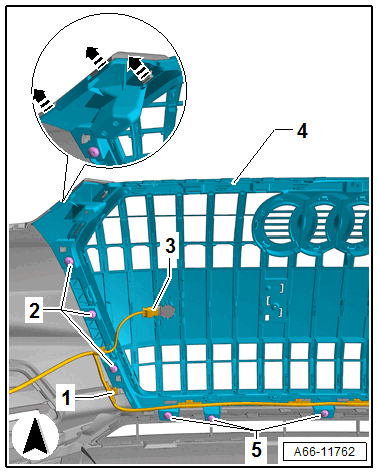 4

3

2

1

5

A66-11762