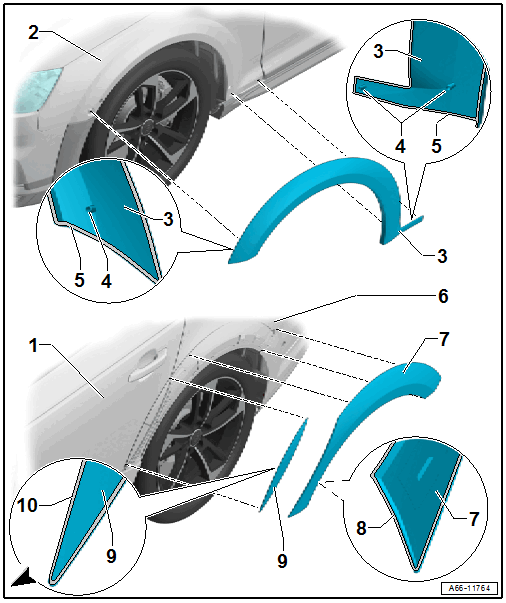 2
3
4
5
3
5
4
3
6
1
7
10
9
9
8
7
A66-11764