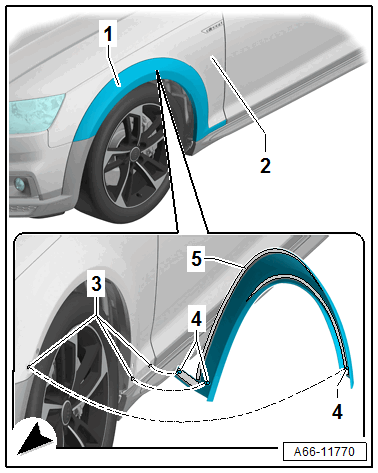 1
2
5
3
4
4
A66-11770