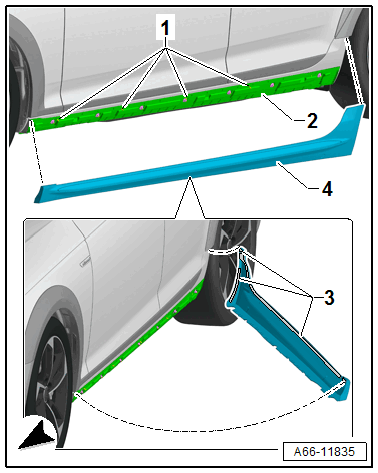 1
2
4
3
A66-11835