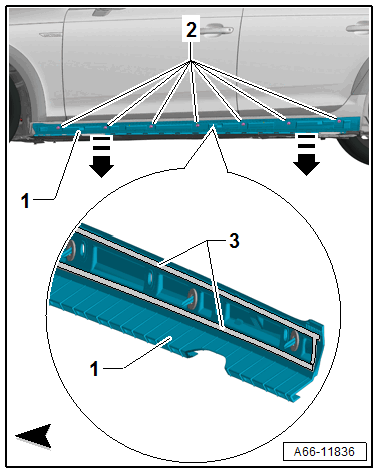 2

1

3

1

A66-11836