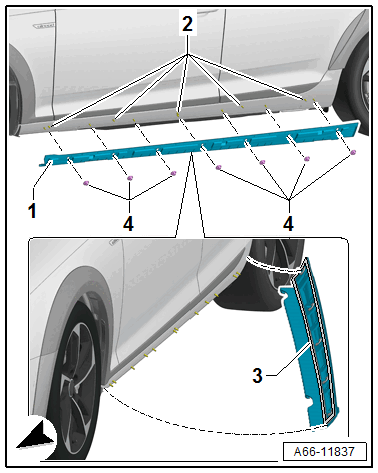 2

1

4

4

3

A66-11837