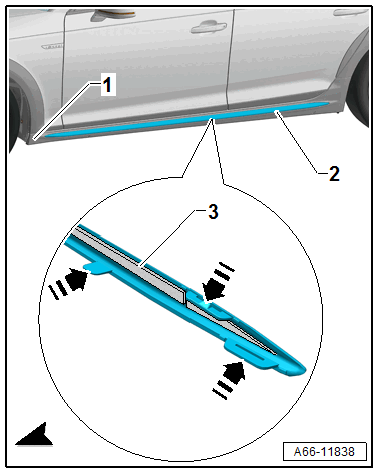 1

2

3

A66-11838