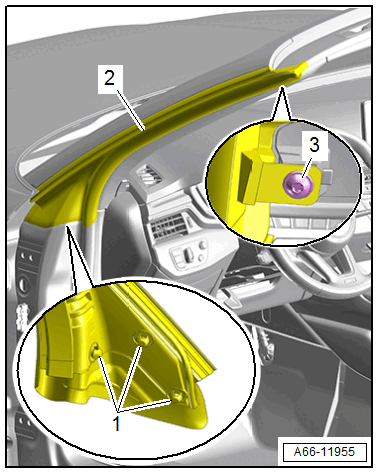 2
3
1
A66-11955