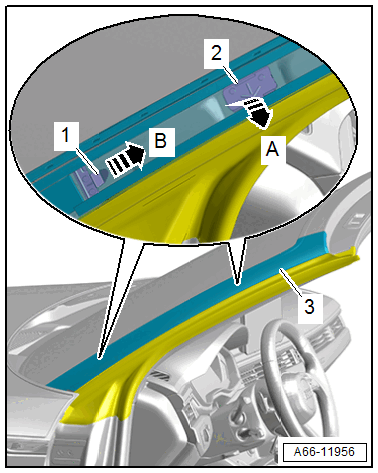 2
1
B
A
3
A66-11956