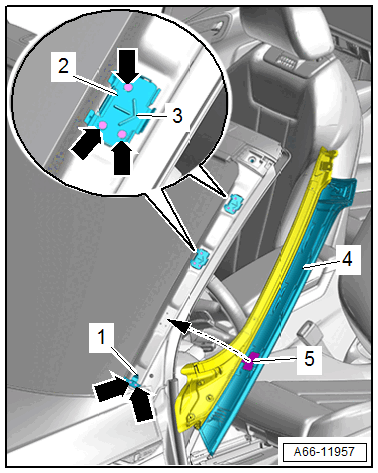 2
3
4
1
5
A66-11957