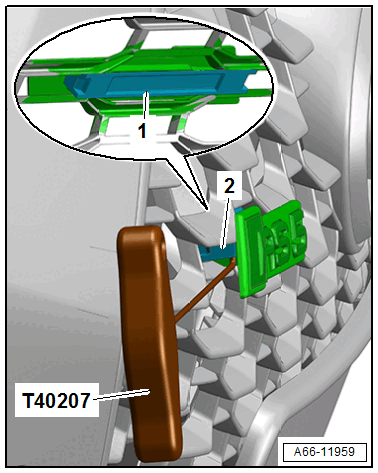 1
2
RS5
T40207
A66-11959