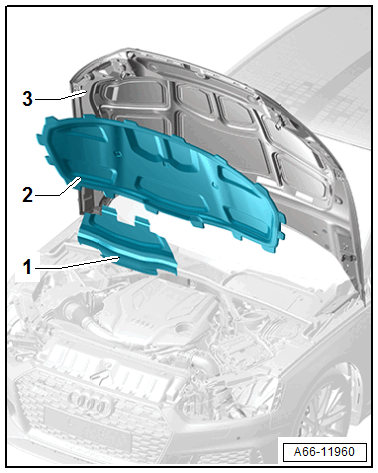 3

2

1

A66-11960