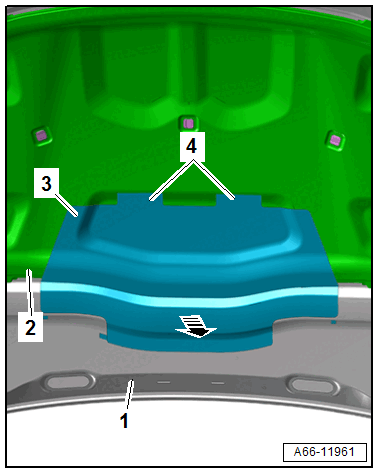 4
3
2
1
A66-11961