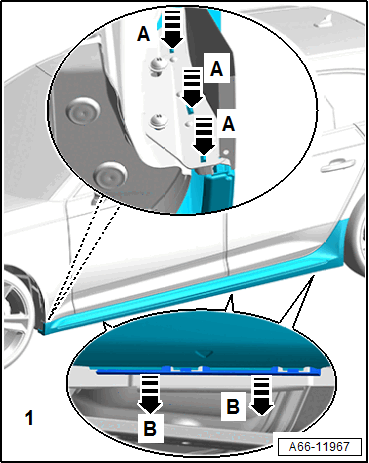 A
A
A
1
B
B
A66-11967