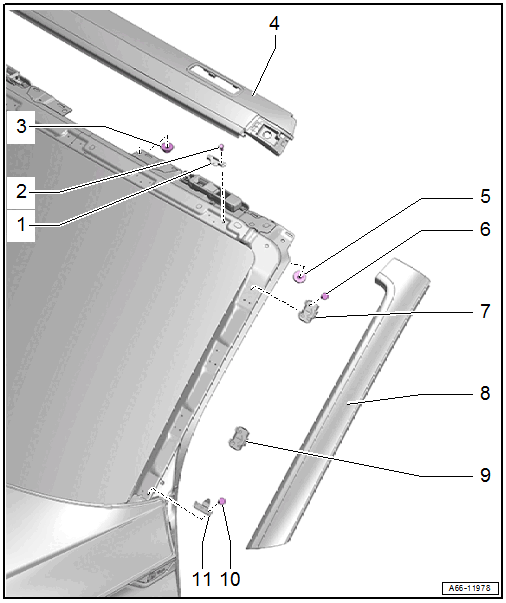 4
3
2
1
5
6
7
8
9
11
10
A66-11978