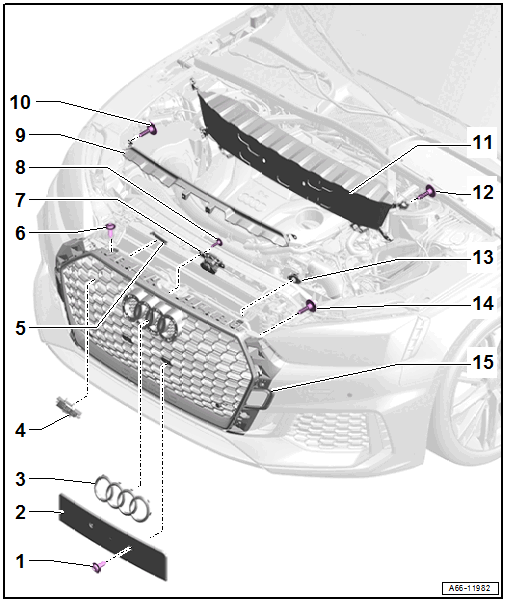 10
9
8
7
6
5
4
3
2
1
11
12
13
14
15
A66-11982