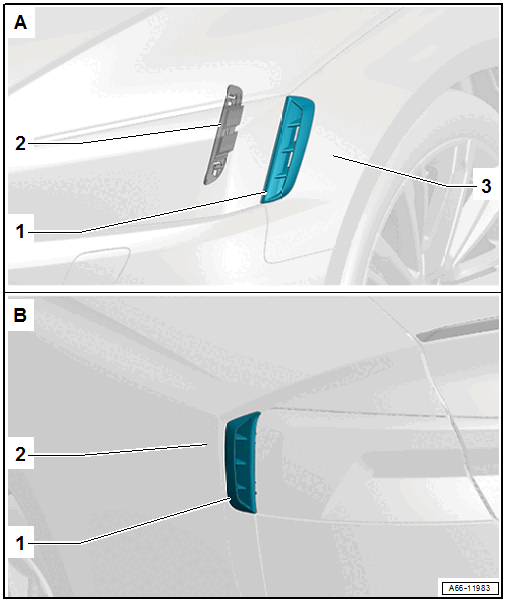 A

2

3

1

B

2

1

A66-11983