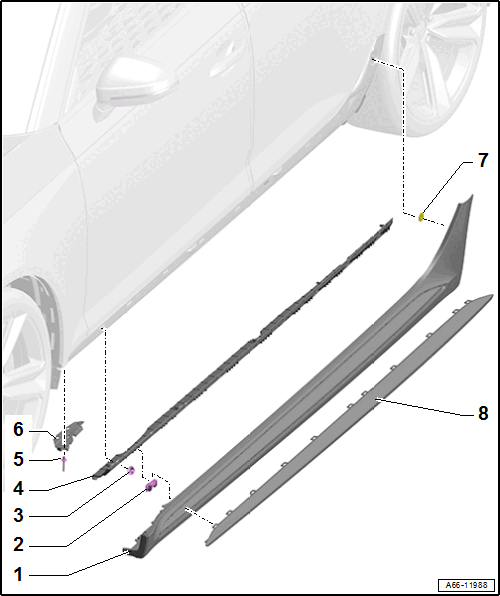 7
8
6
5
4
3
2
1
A66-11988