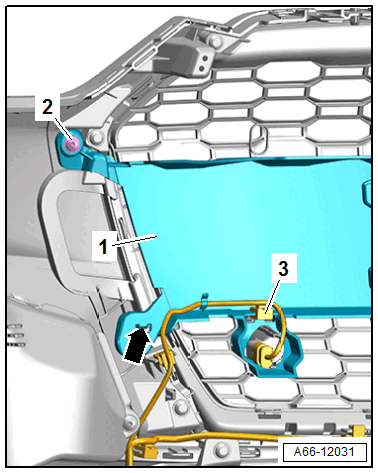 2

1

3

A66-12031