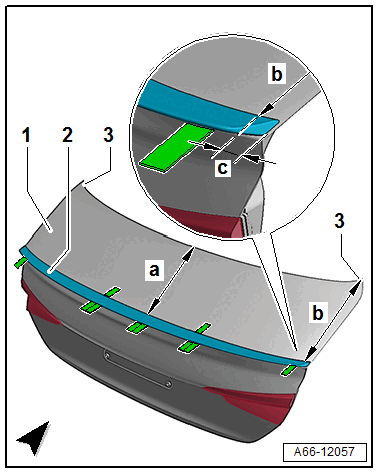 b
c
1
2
3
3
a
b
A66-12057