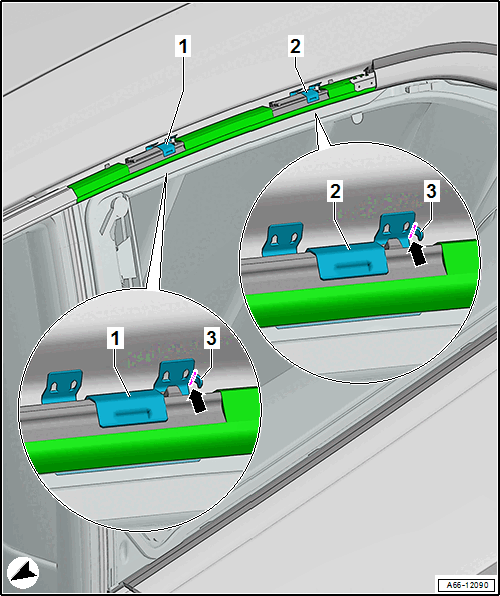 1
2
2
3
1
3
A66-12090