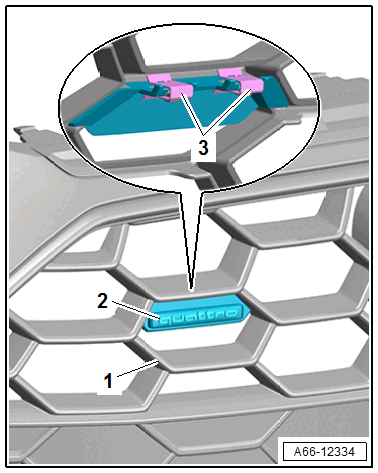 3

2

quattro

1

A66-12334