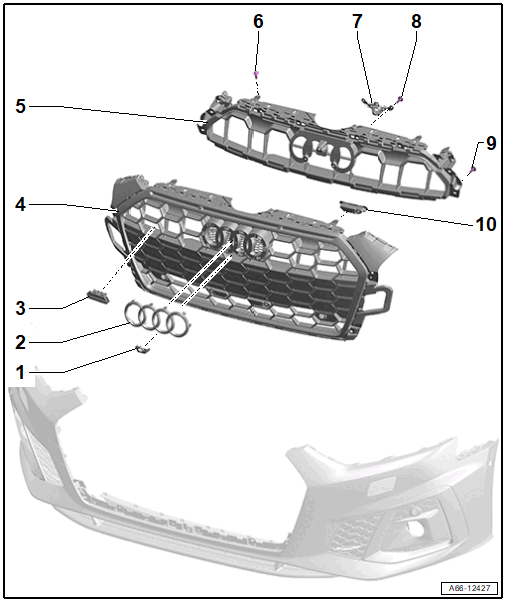 6
7
8
5
9
4
10
3
2
1
A66-12427