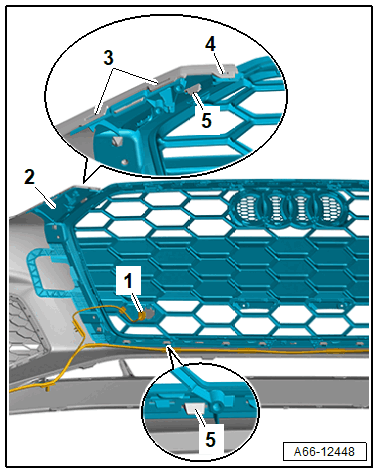 3
4
5
2
1
5
A66-12448