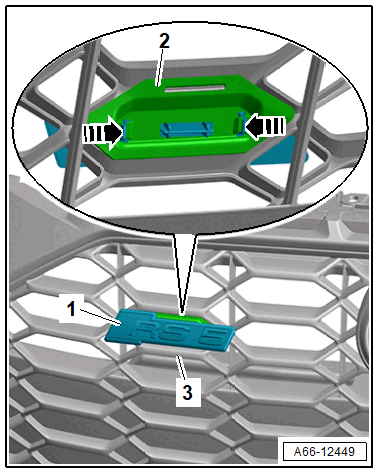 2

1

RS 5

3

A66-12449