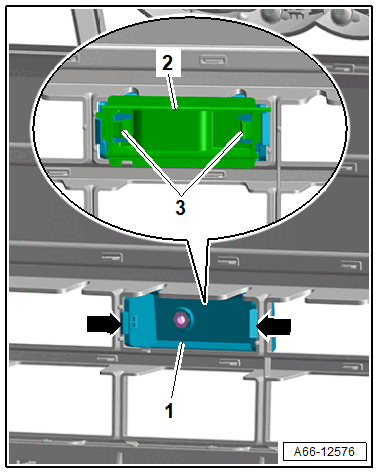 2

3

1

A66-12576