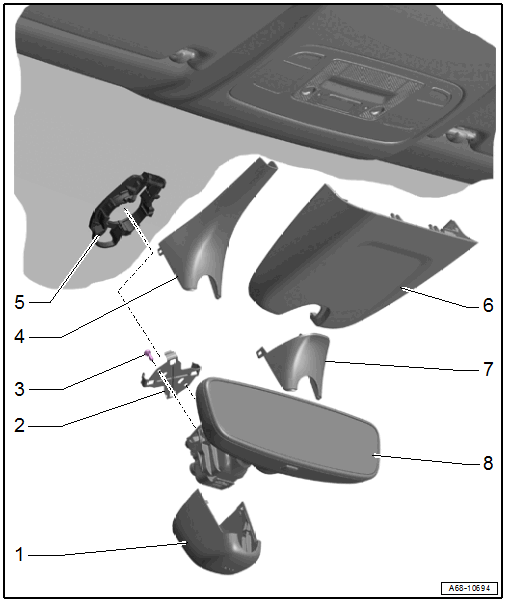 5
4
3
2
1
6
7
8
A68-10694