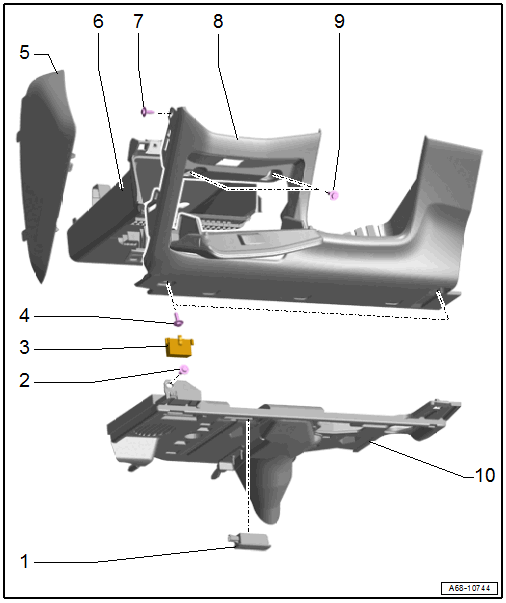 6
7
8
9
5
4
3
2
10
1
A68-10744