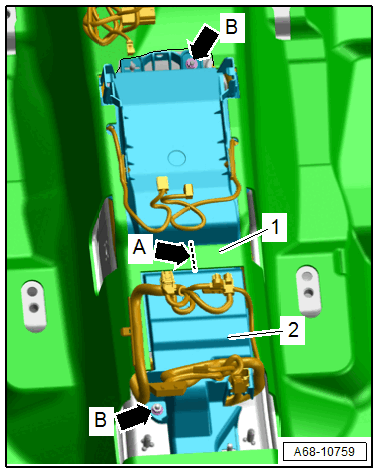 B
1
A
2
B
A68-10759