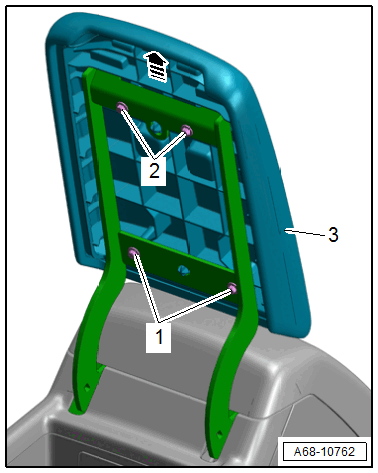 2

3

1

A68-10762