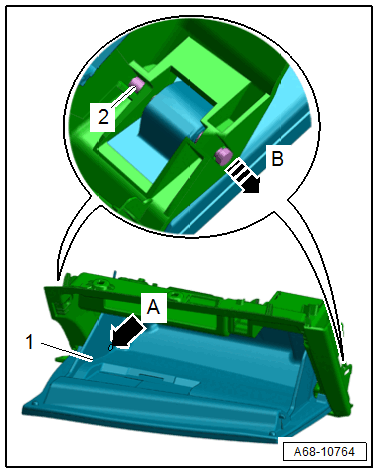 2
B
A
1
A68-10764