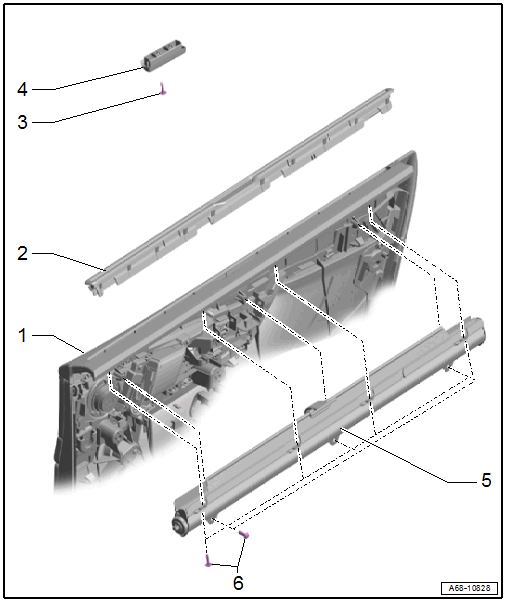 4
3
2
1
5
6
A68-10828