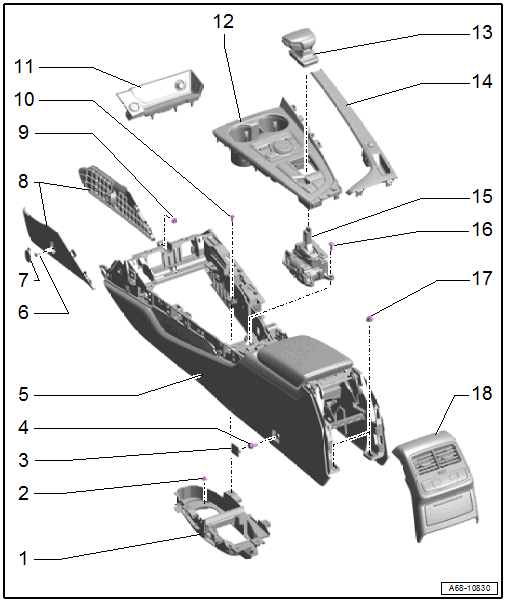 12
13
11
14
10
9
8
15
16
7
6
17
5
18
4
3
2
1
A68-10830